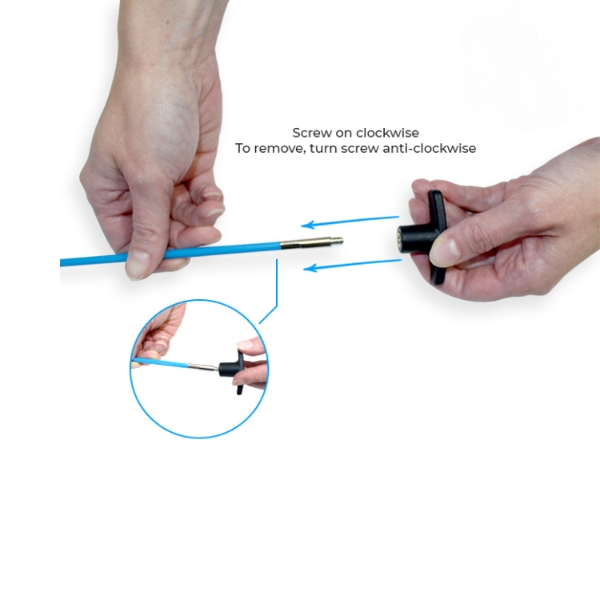 Screw on clockwise
To remove, turn screw anti-clockwise